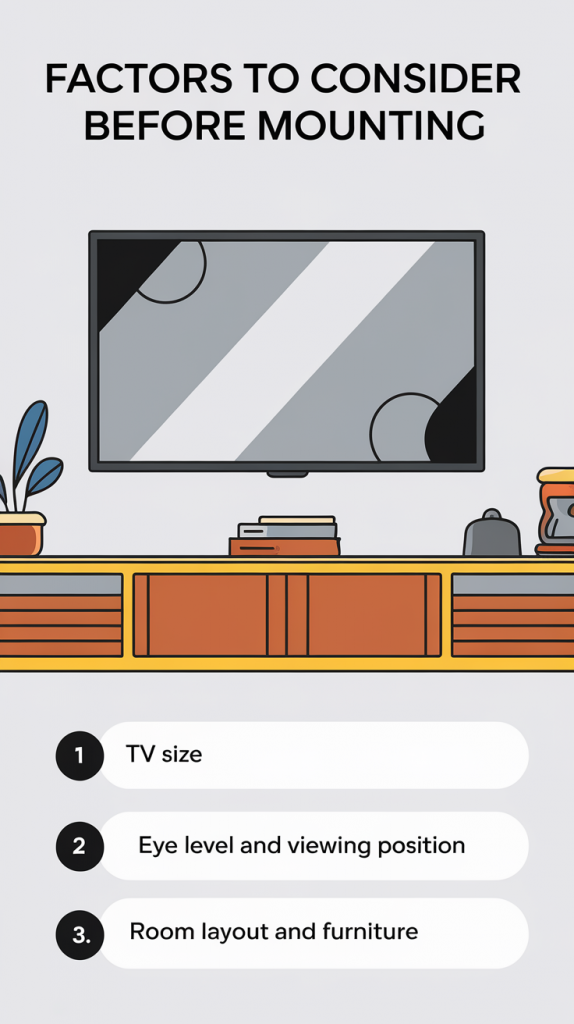 FACTORS TO CONSIDER BEFORE MOUNTING

1 TV size

2 Eye level and viewing position

3. Room layout and furniture