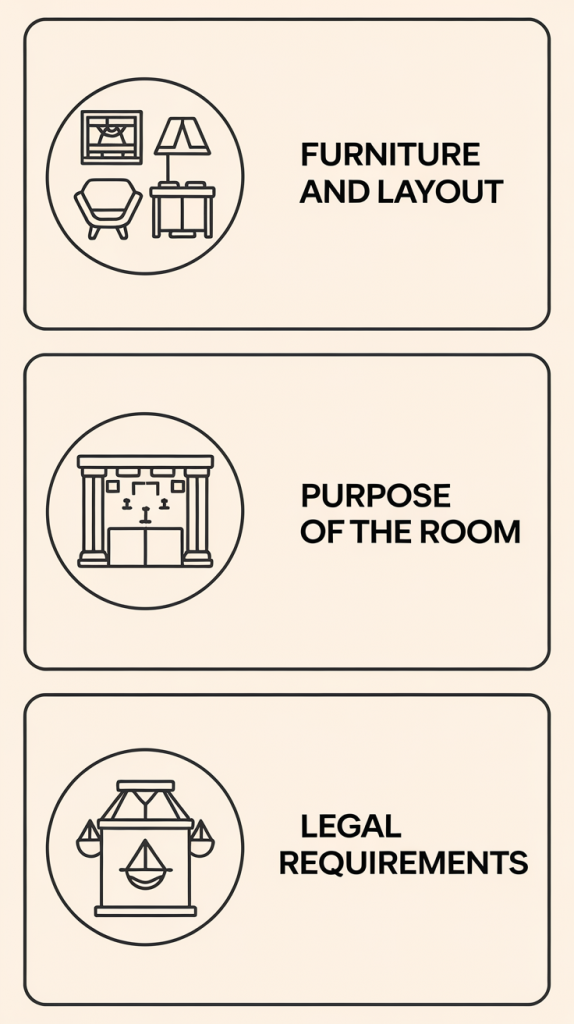 FURNITURE AND LAYOUT

PURPOSE OF THE ROOM

LEGAL REQUIREMENTS