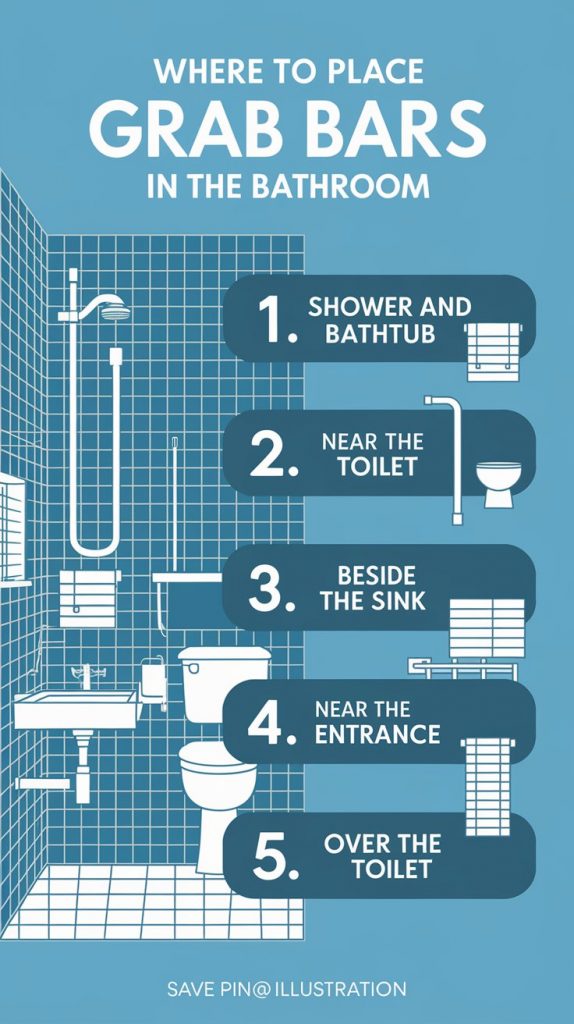 WHERE TO PLACE
GRAB BARS
IN THE BATHROOM

1. SHOWER AND BATHTUB

2. NEAR THE TOILET

3. BESIDE THE SINK

4. NEAR THE ENTRANCE

5. OVER THE TOILET

SAVE PIN@ILLUSTRATION