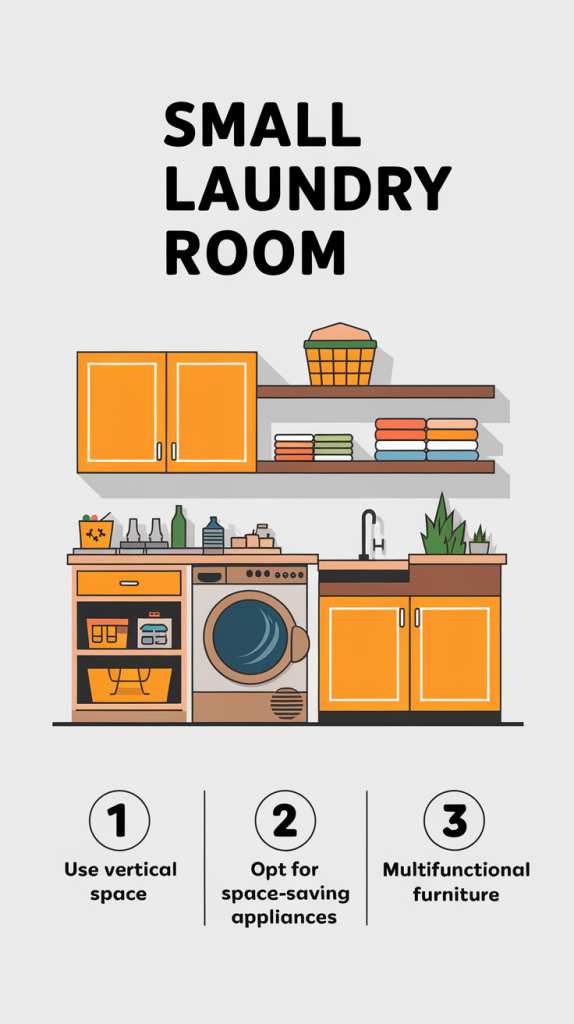 SMALL LAUNDRY ROOM

1
Use vertical space

2
Opt for space-saving appliances

3
Multifunctional furniture